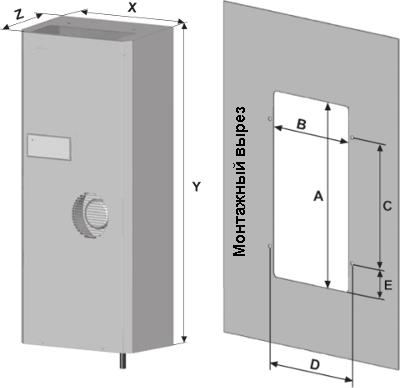 Z
X
Y
Монтажный вырез
B
A
C
E
D