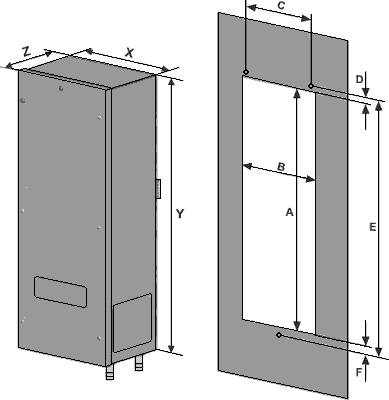 Z
X
Y
C
D
B
A
E
F