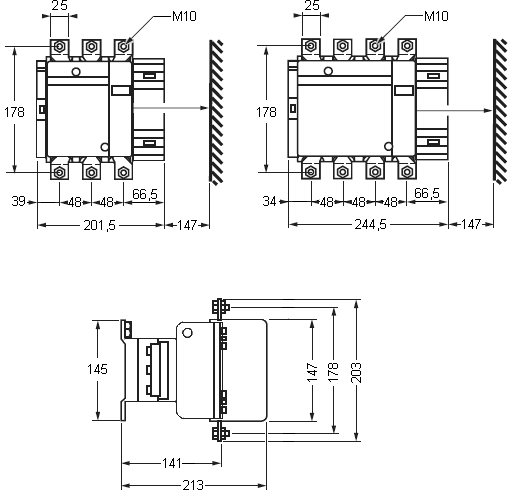 25
M10
178
39
48
48
66,5
201,5
147

25
M10
178
34
48
48
48
66,5
244,5
147

145
147
178
203
141
213