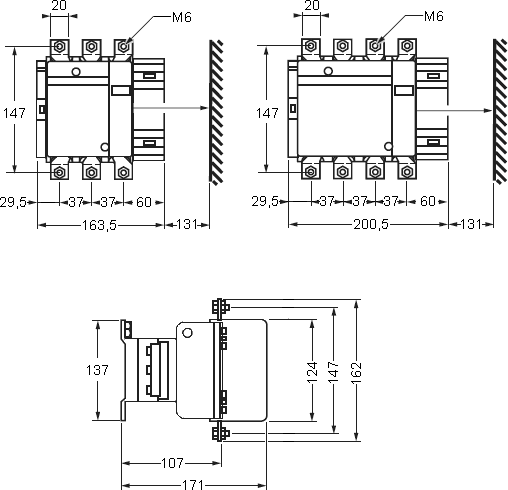 20
M6
147
29,5
37
37
60
163,5
131

20
M6
147
29,5
37
37
37
60
200,5
131

137
124
147
162
107
171