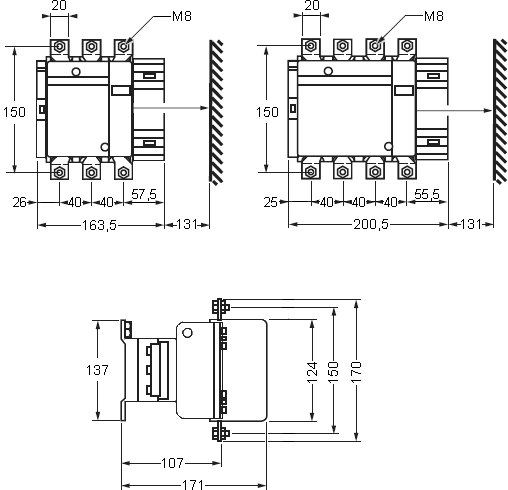 20
M8
150
26
40
40
57,5
163,5
131

20
M8
150
25
40
40
40
55,5
200,5
131

137
124
150
170
107
171