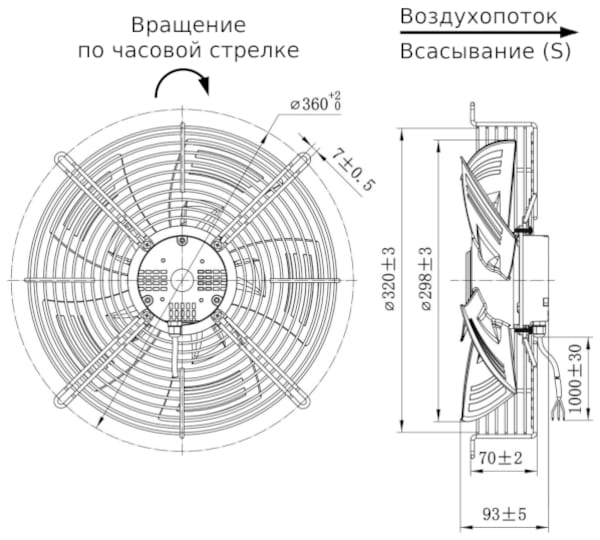 Вращение по часовой стрелке

Воздухопоток

Всасывание (S)

$\varnothing 360^{+2}_{0}$

$7 \pm 0.5$

$\varnothing 320 \pm 3$

$\varnothing 298 \pm 3$

$1000 \pm 30$

$70 \pm 2$

$93 \pm 5$