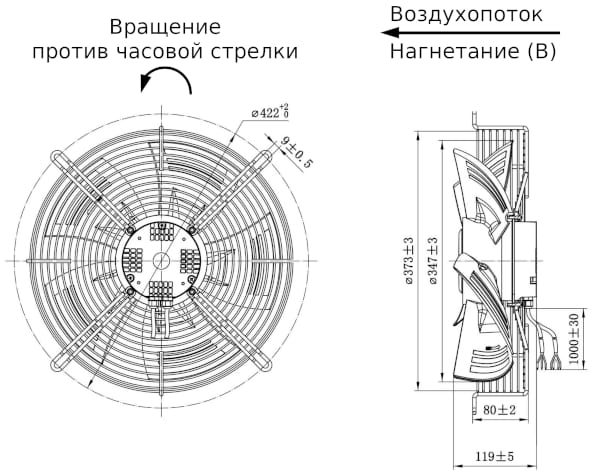 Вращение
против часовой стрелки

Воздухопоток
Нагнетание (B)

$\varnothing 422^{+2}_{0}$

$9\pm0.5$

$\varnothing 373\pm3$

$\varnothing 347\pm3$

$1000\pm30$

$80\pm2$

$119\pm5$