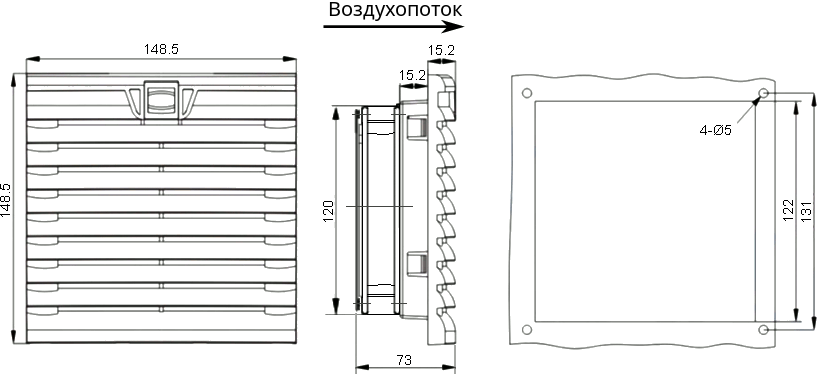 Воздухопоток

148.5

148.5

15.2

15.2

120

73

4-Ø5

122

131