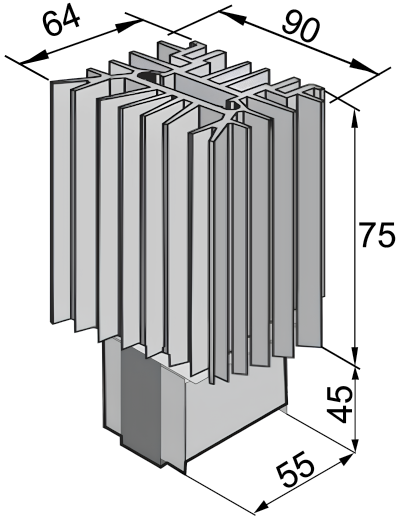 64
90
75
45
55