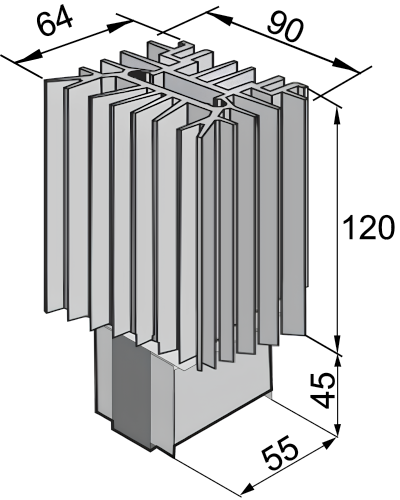 64
90
120
45
55