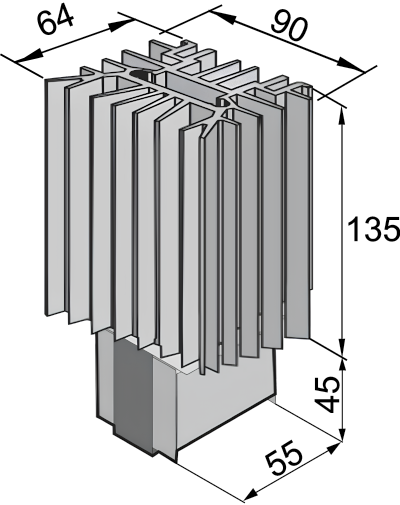 64
90
135
45
55