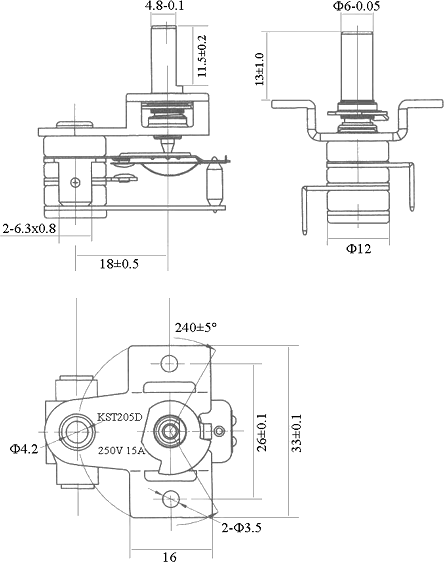 4.8-0.1
11.5±0.2
2-6.3x0.8
18±0.5
Φ6-0.05
13±1.0
Φ12
240±5°
KST205D
Φ4.2
250V 15A
26±0.1
33±0.1
2-Φ3.5
16